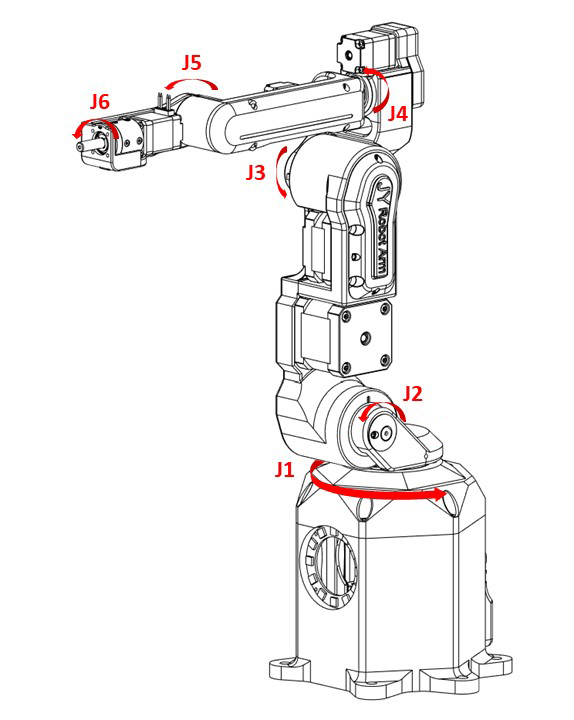 J5
J6
J4
J3
Robot Arm
J2
J1